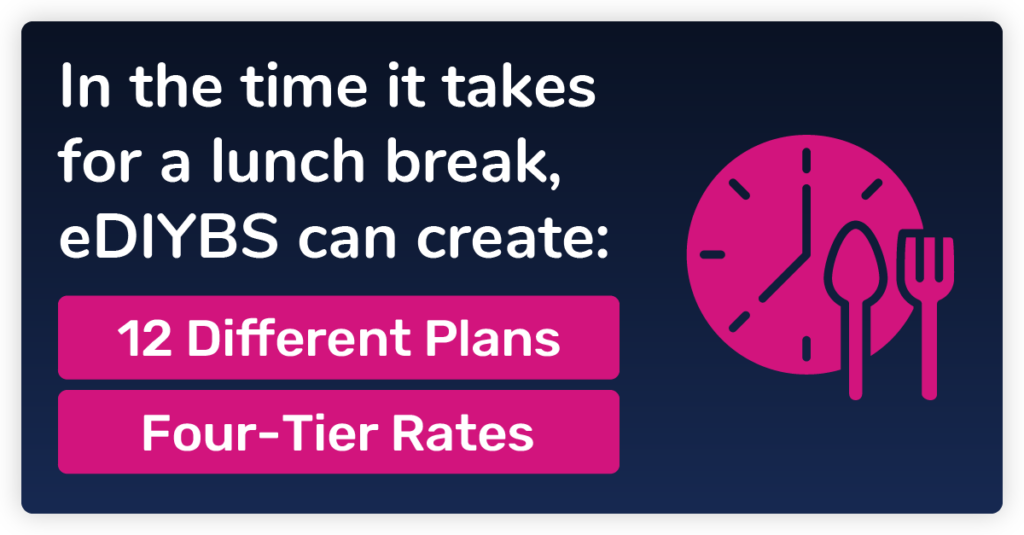 In the time it takes for a lunch break, eDIYBS can create:

12 Different Plans

Four-Tier Rates